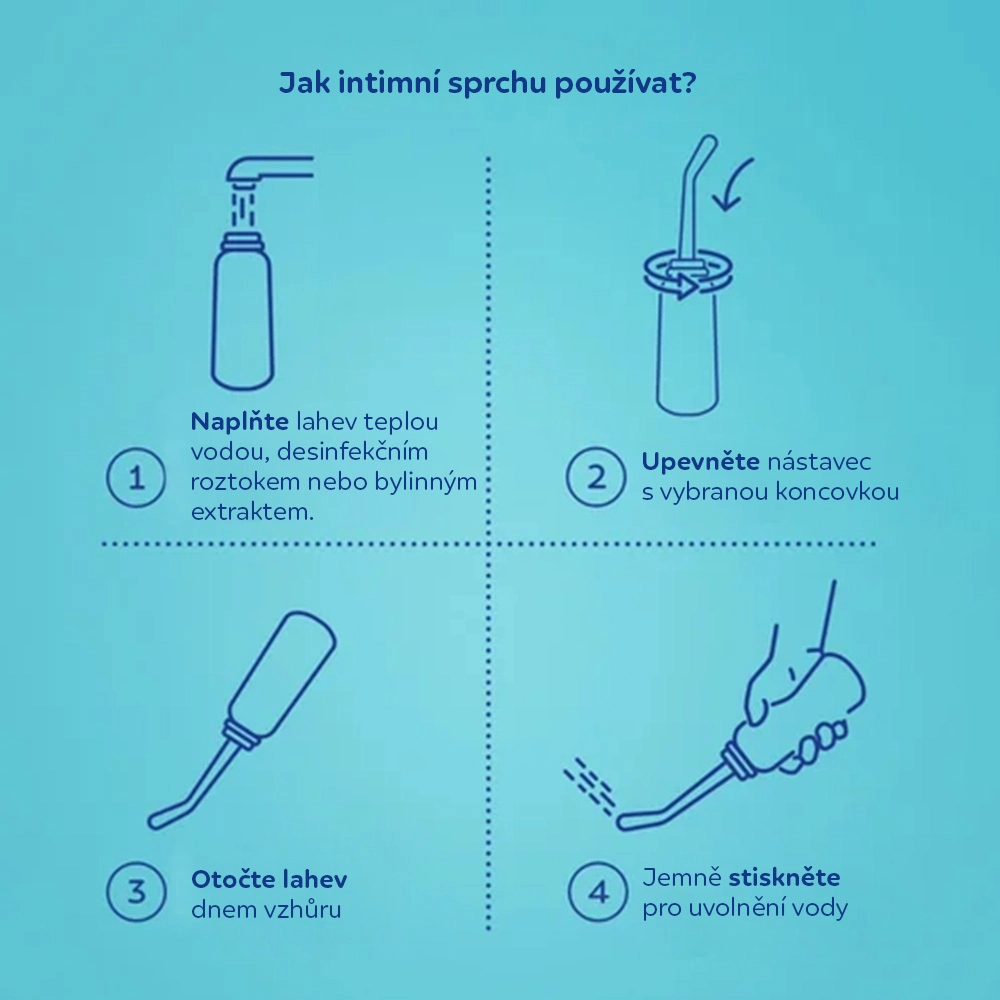 Jak intimní sprchu používat?

1

Naplňte lahev teplou vodou, desinfekčním roztokem nebo bylinným extraktem.

2

Upevněte nástavec s vybranou koncovkou

3

Otočte lahev dnem vzhůru

4

Jemně stiskněte pro uvolnění vody