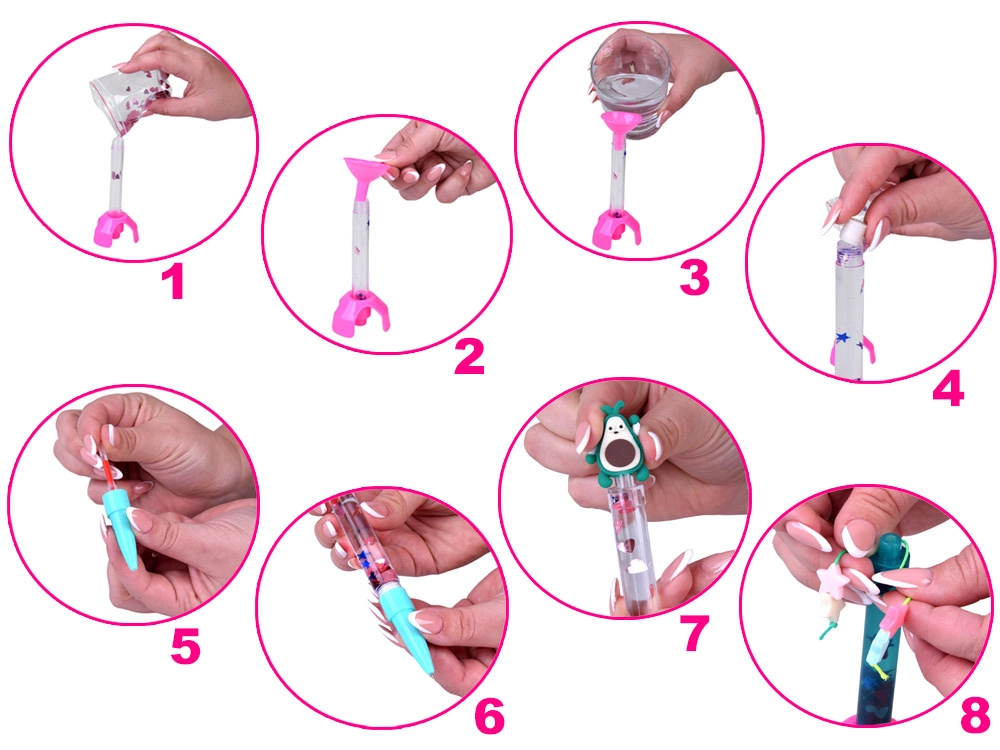 1

2

3

4

5

6

7

8