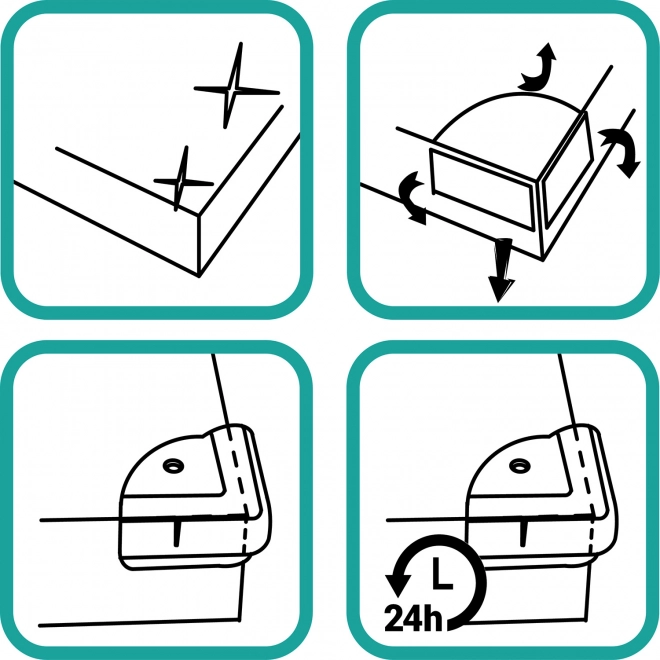 24h