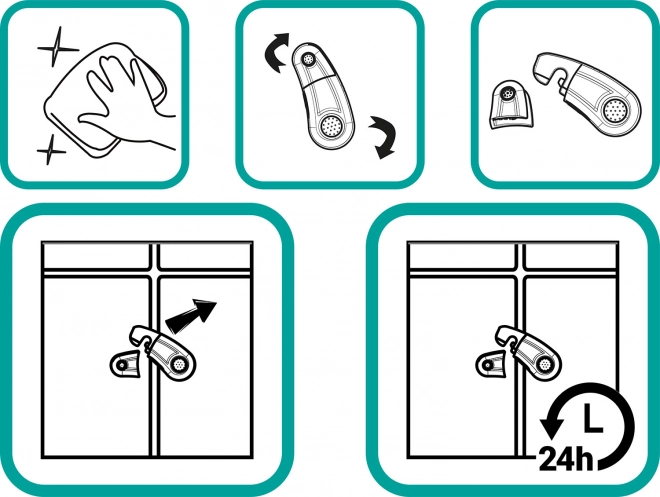 24h