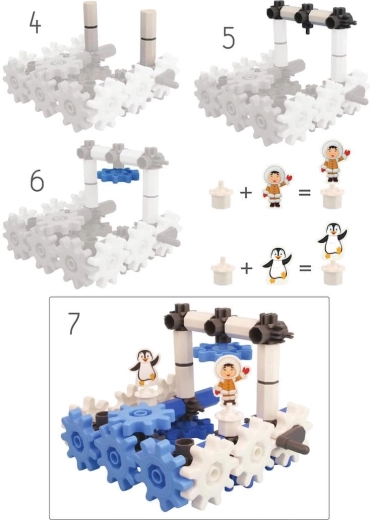 4

5

6

+ =

+ =

7