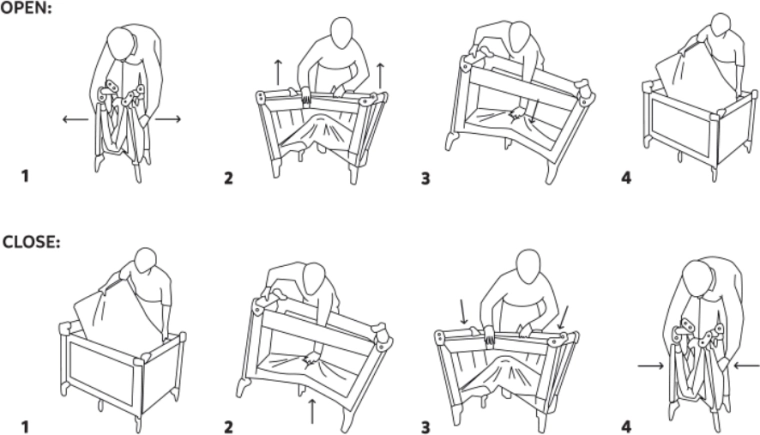 OPEN:

1

2

3

4

CLOSE:

1

2

3

4