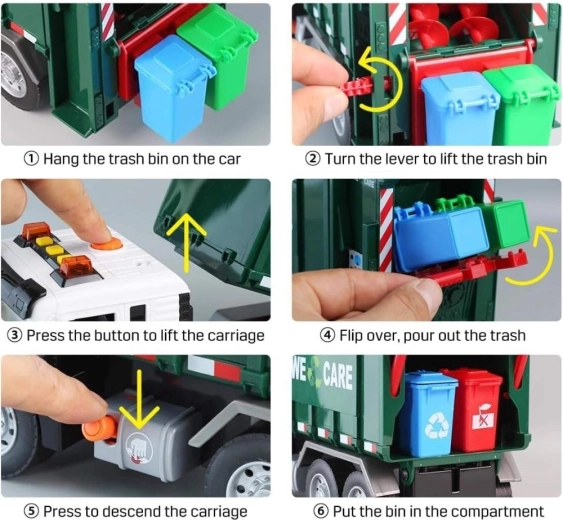 ① Hang the trash bin on the car

② Turn the lever to lift the trash bin

③ Press the button to lift the carriage

④ Flip over, pour out the trash

⑤ Press to descend the carriage

WE CARE

⑥ Put the bin in the compartment