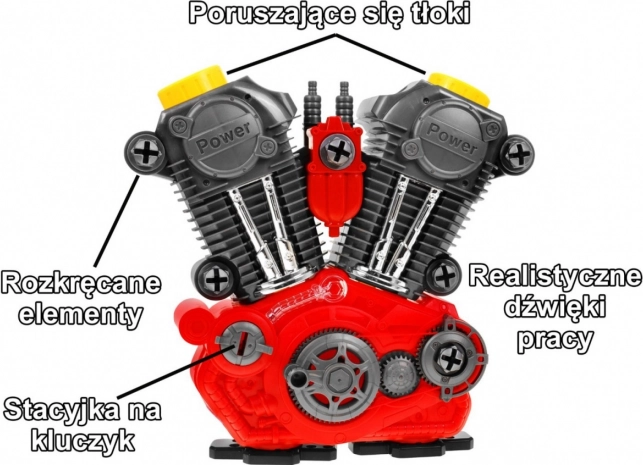 Poruszające się tłoki

Power

Power

Rozkręcane elementy

Realistyczne dźwięki pracy

Stacyjka na kluczyk