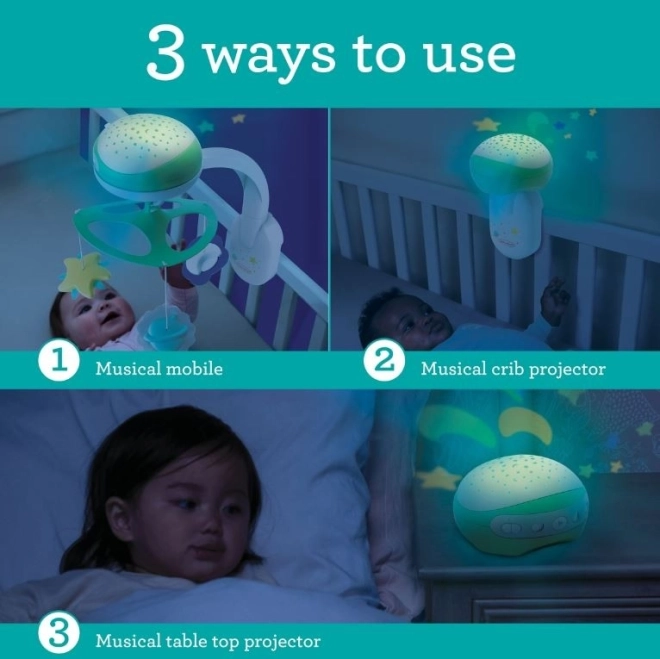 3 ways to use

1 Musical mobile

2 Musical crib projector

3 Musical table top projector