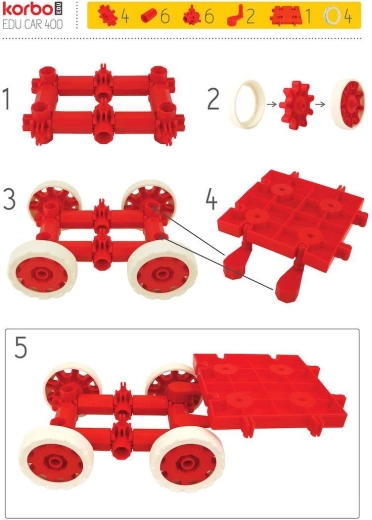 korbo EDU
EDU CAR 400

4 6 6 2 1 4

1

2

3

4

5