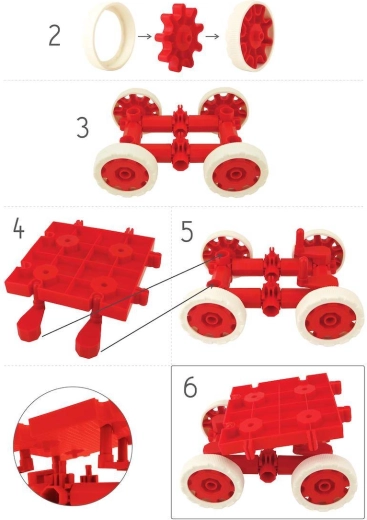 2

3

4

5

6