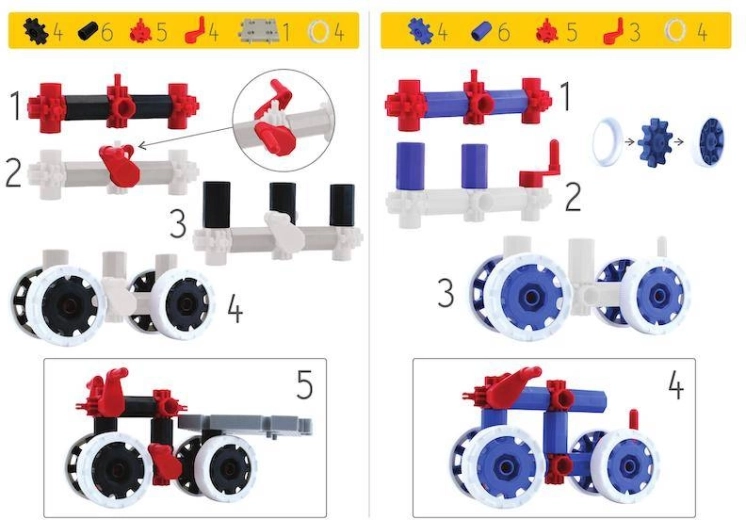 4 6 5 4 1 4

1

2

3

4

5

4 6 5 3 4

1

2

3

4